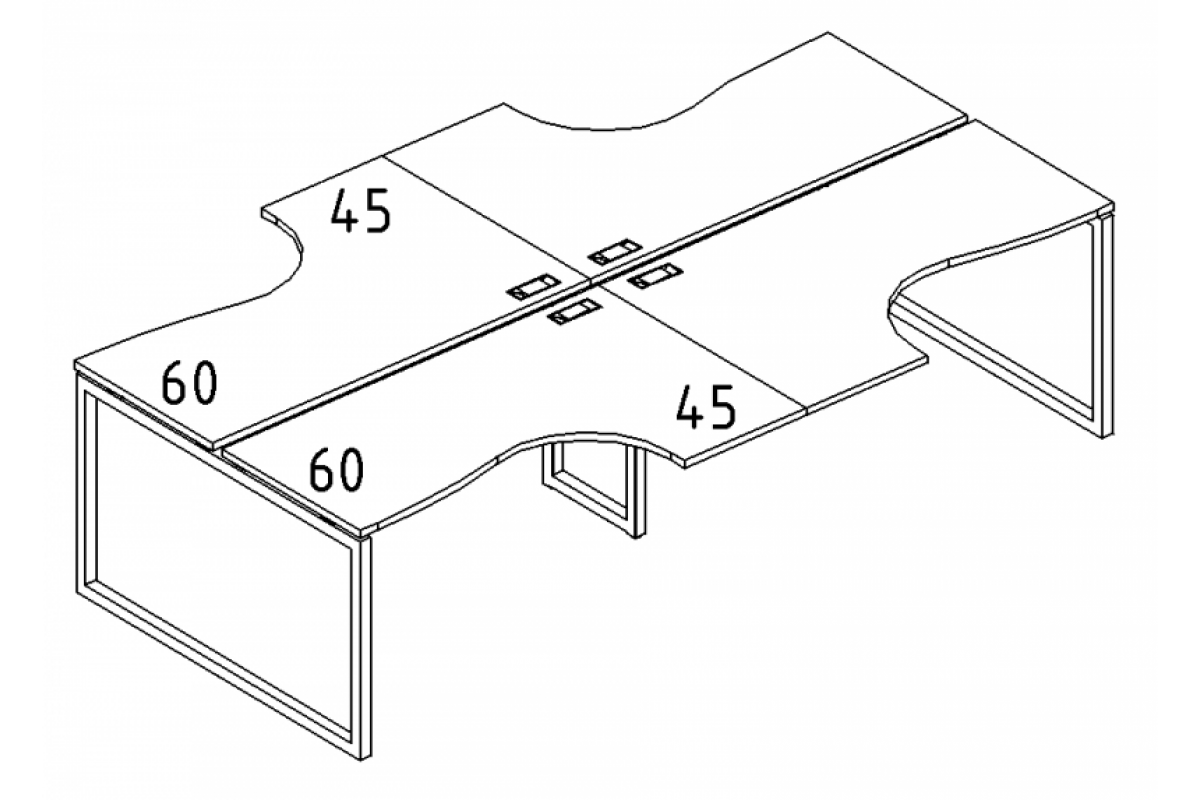 45

60

45

60