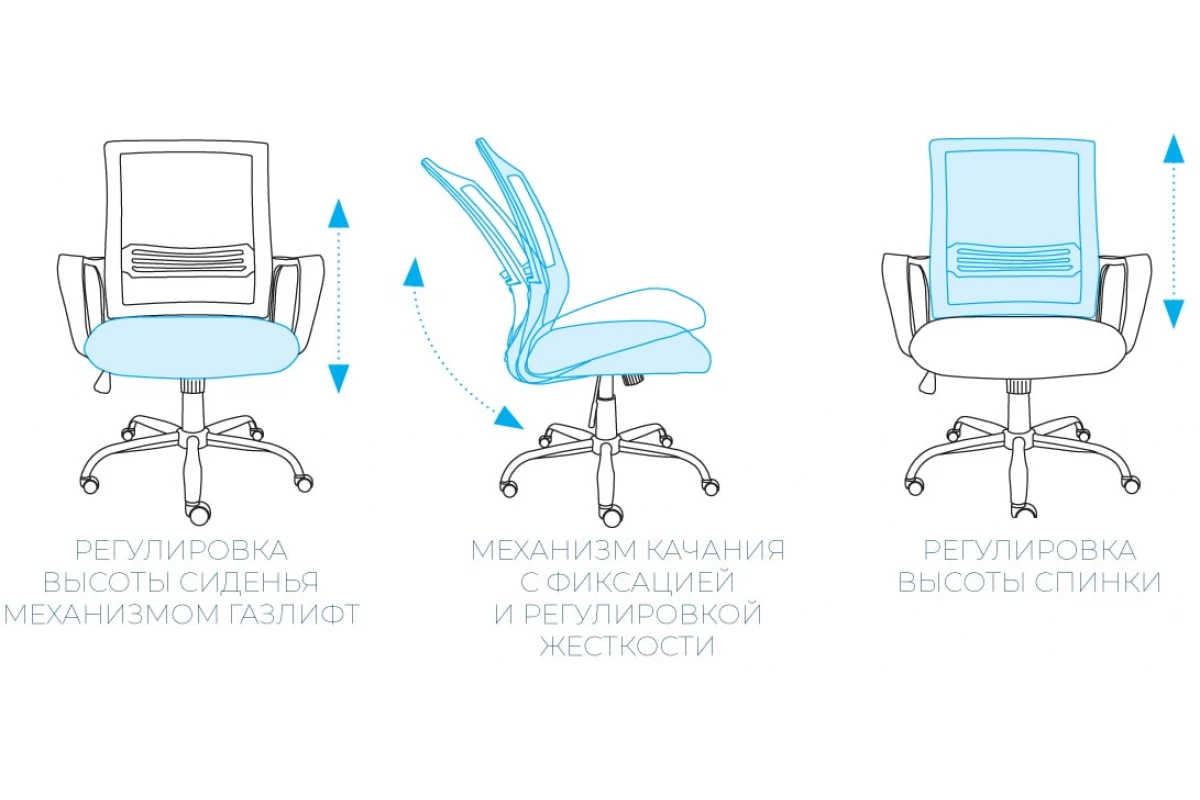 РЕГУЛИРОВКА ВЫСОТЫ СИДЕНЬЯ МЕХАНИЗМОМ ГАЗЛИФТ

МЕХАНИЗМ КАЧАНИЯ С ФИКСАЦИЕЙ И РЕГУЛИРОВКОЙ ЖЕСТКОСТИ

РЕГУЛИРОВКА ВЫСОТЫ СПИНКИ